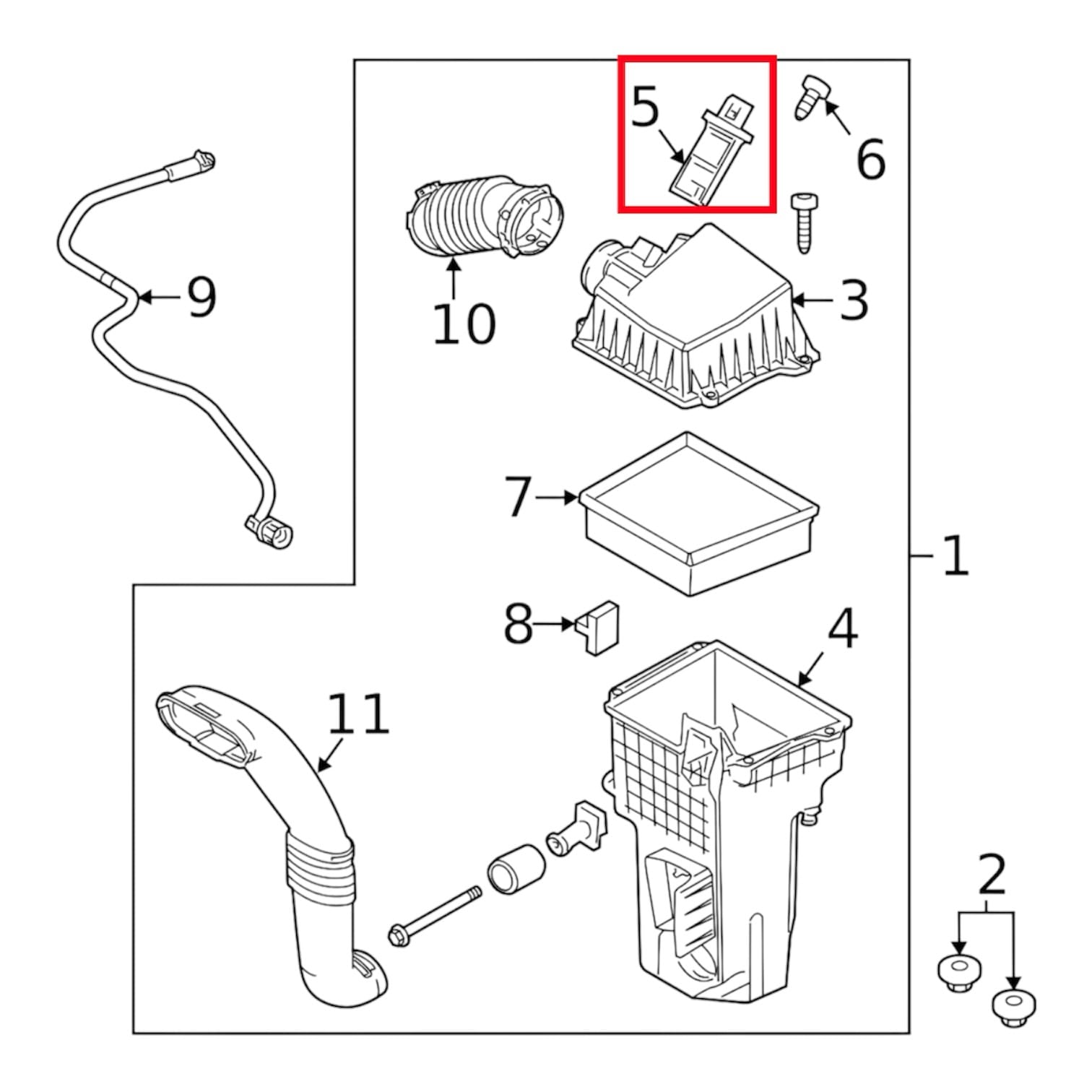 5
6
9
10
3
7
1
8
4
11
2